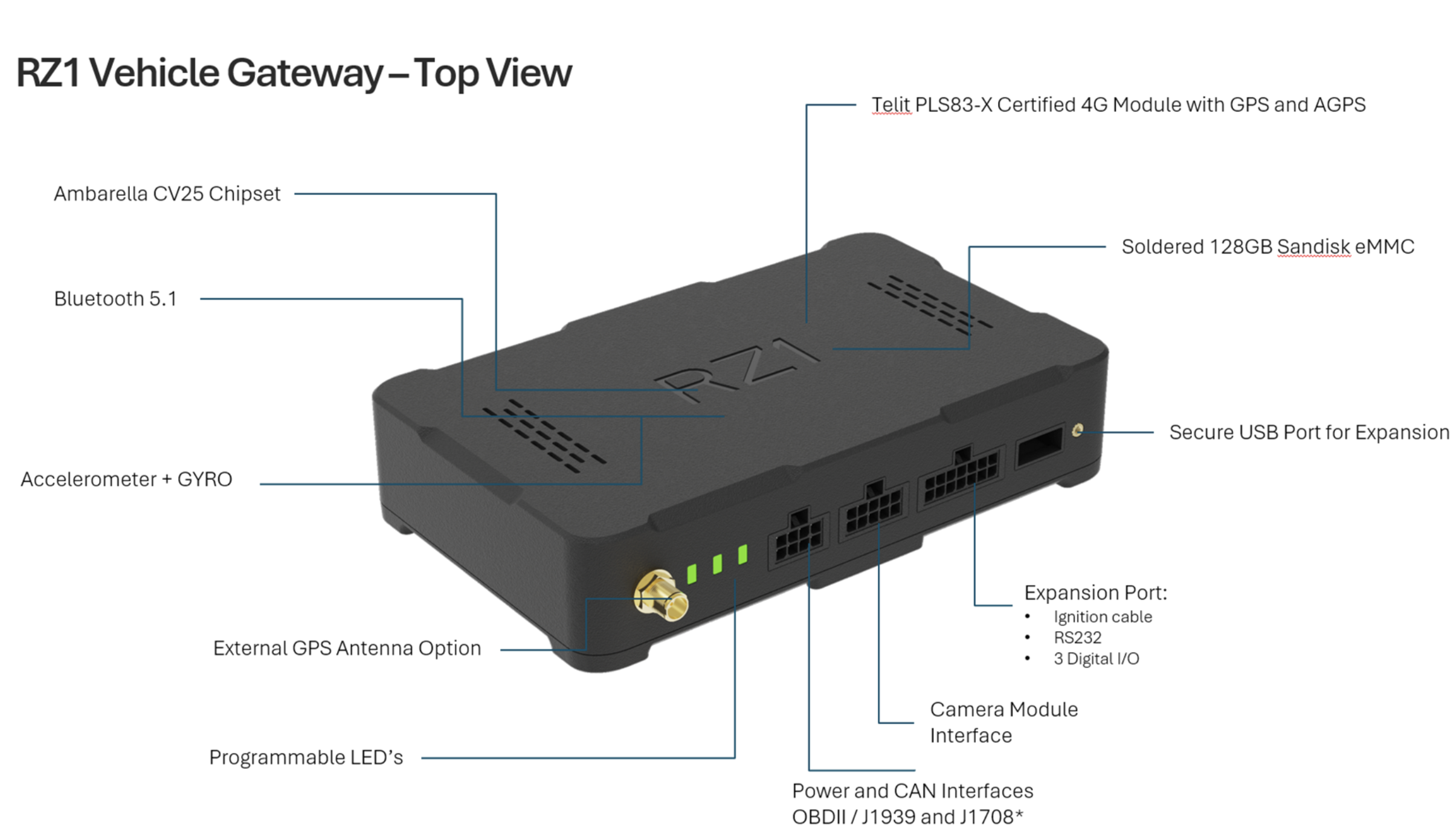 RZ1 Vehicle Gateway – Top View

Telit PLS83-X Certified 4G Module with GPS and AGPS

Ambarella CV25 Chipset

Soldered 128GB Sandisk eMMC

Bluetooth 5.1

RZ1

Secure USB Port for Expansion

Accelerometer + GYRO

Expansion Port:
• Ignition cable
• RS232
• 3 Digital I/O

External GPS Antenna Option

Camera Module Interface

Programmable LED's

Power and CAN Interfaces
OBDII / J1939 and J1708*